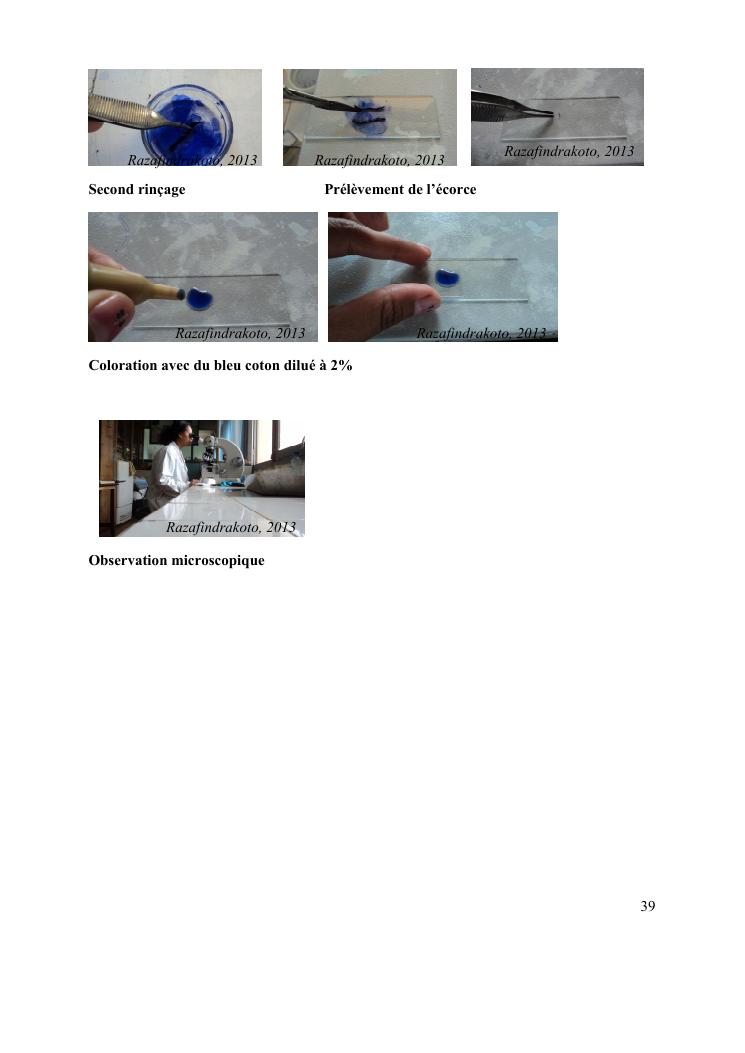 Razafindrakoto, 2013 Razafindrakoto, 2013 Razafindrakoto, 2013

Second rinçage Prélèvement de l'écorce

Razafindrakoto, 2013 Razafindrakoto, 2013

Coloration avec du bleu coton dilué à 2%

Razafindrakoto, 2013

Observation microscopique

39